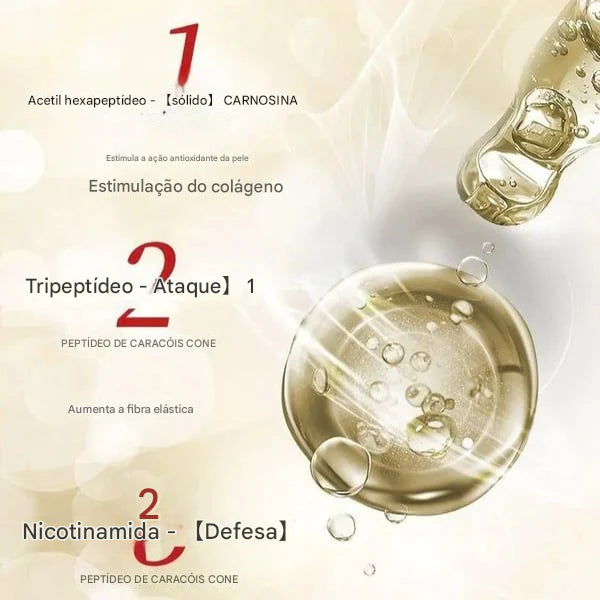 1

Acetil hexapeptídeo - 【sólido】 CARNOSINA

Estimula a ação antioxidante da pele

Estimulação do colágeno

2

Tripeptídeo - Ataque】 1

PEPTÍDEO DE CARACÓIS CONE

Aumenta a fibra elástica

2

Nicotinamida - 【Defesa】

PEPTÍDEO DE CARACÓIS CONE