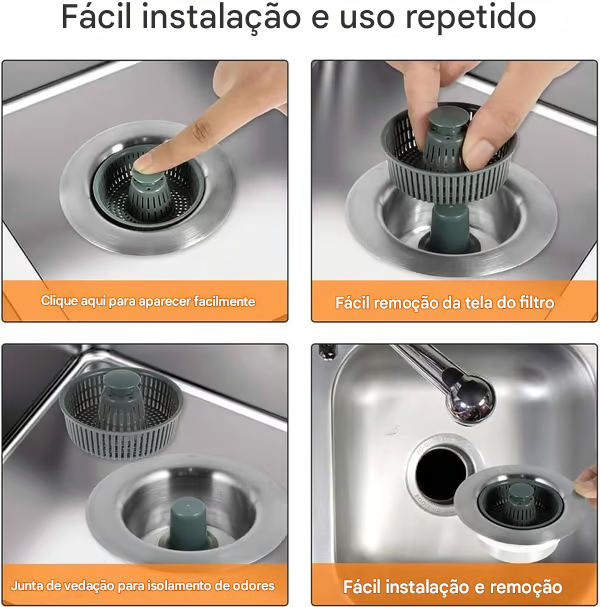 Fácil instalação e uso repetido

Clique aqui para aparecer facilmente

Fácil remoção da tela do filtro

Junta de vedação para isolamento de odores

Fácil instalação e remoção