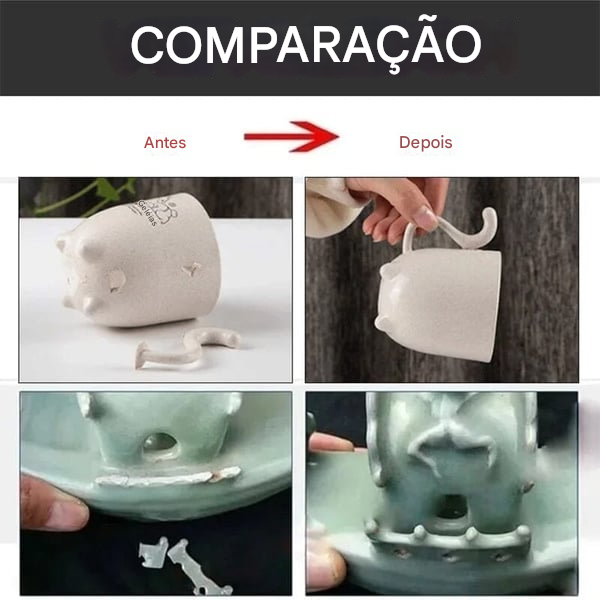 COMPARAÇÃO

Antes

Depois

Geléias