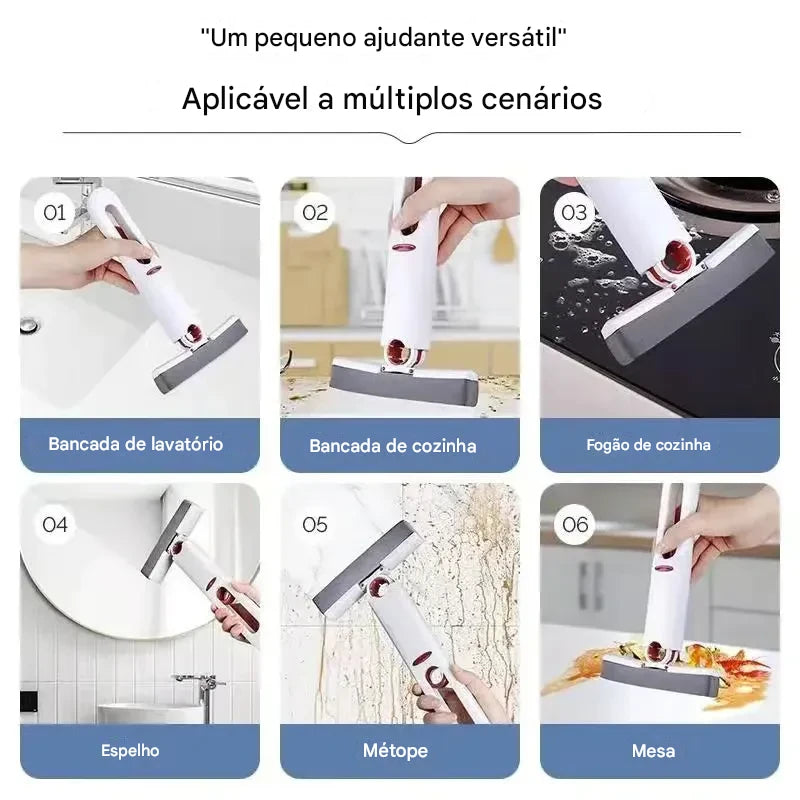 "Um pequeno ajudante versátil"

Aplicável a múltiplos cenários

01

Bancada de lavatório

02

Bancada de cozinha

03

Fogão de cozinha

04

Espelho

05

Métope

06

Mesa