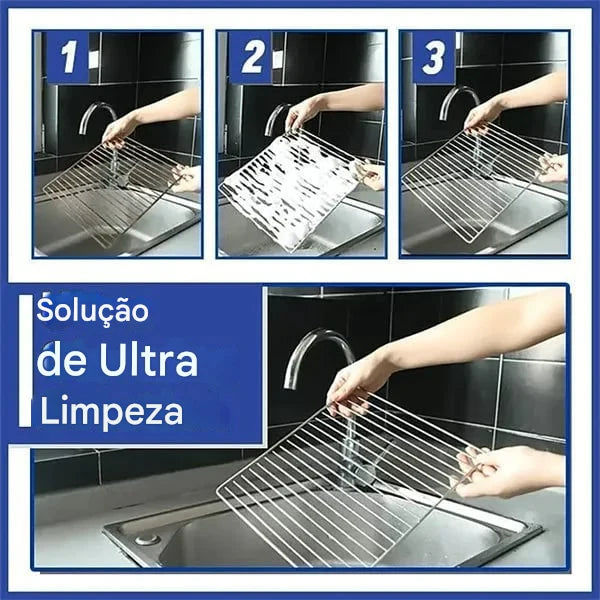 1

2

3

Solução
de Ultra
Limpeza