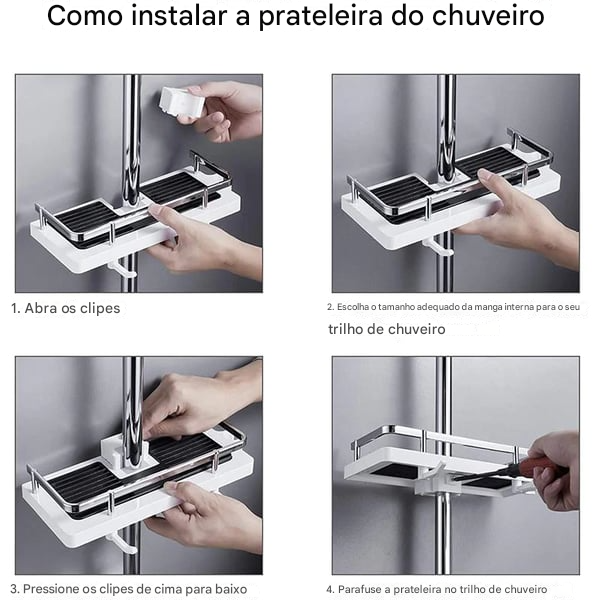 Como instalar a prateleira do chuveiro

1. Abra os clipes

2. Escolha o tamanho adequado da manga interna para o seu trilho de chuveiro

3. Pressione os clipes de cima para baixo

4. Parafuse a prateleira no trilho de chuveiro