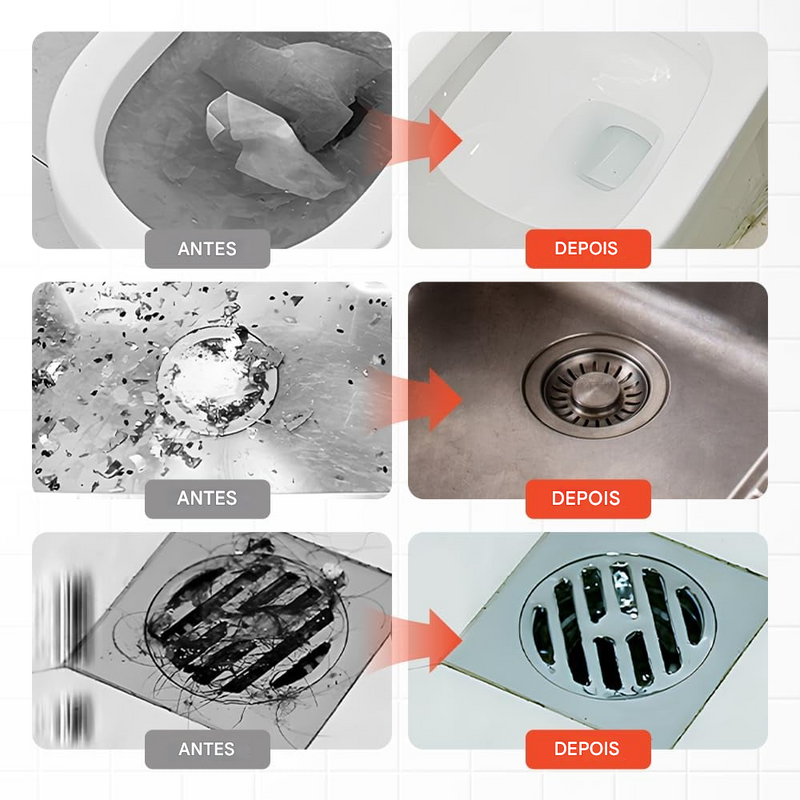 ANTES
DEPOIS
ANTES
DEPOIS
ANTES
DEPOIS